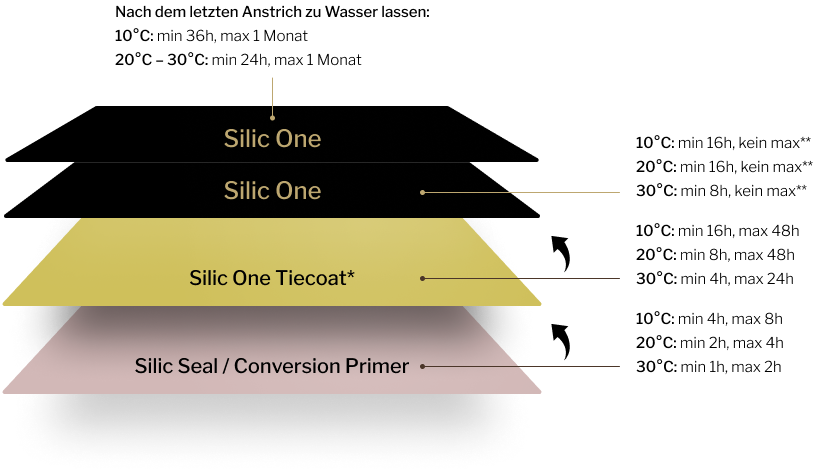 Nach dem letzten Anstrich zu Wasser lassen:
10°C: min 36h, max 1 Monat
20°C – 30°C: min 24h, max 1 Monat

Silic One

Silic One

10°C: min 16h, kein max**
20°C: min 16h, kein max**
30°C: min 8h, kein max**

Silic One Tiecoat*

10°C: min 16h, max 48h
20°C: min 8h, max 48h
30°C: min 4h, max 24h

Silic Seal / Conversion Primer

10°C: min 4h, max 8h
20°C: min 2h, max 4h
30°C: min 1h, max 2h