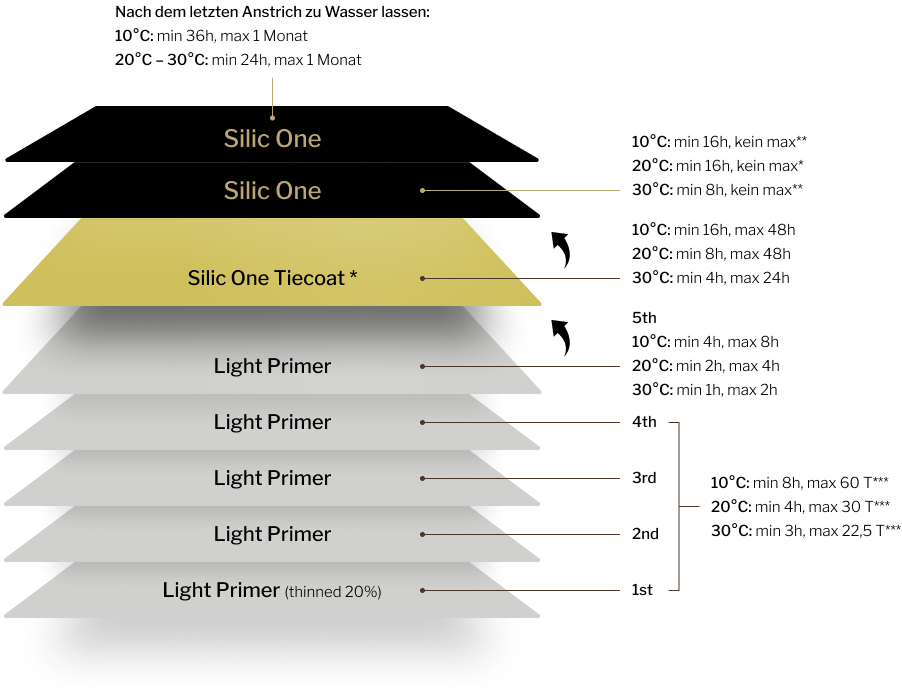 Nach dem letzten Anstrich zu Wasser lassen:
10°C: min 36h, max 1 Monat
20°C – 30°C: min 24h, max 1 Monat

Silic One

Silic One

10°C: min 16h, kein max**
20°C: min 16h, kein max*
30°C: min 8h, kein max**

Silic One Tiecoat *

10°C: min 16h, max 48h
20°C: min 8h, max 48h
30°C: min 4h, max 24h

Light Primer

5th
10°C: min 4h, max 8h
20°C: min 2h, max 4h
30°C: min 1h, max 2h

Light Primer

4th

Light Primer

3rd

Light Primer

2nd

Light Primer (thinned 20%)

1st

10°C: min 8h, max 60 T***
20°C: min 4h, max 30 T***
30°C: min 3h, max 22,5 T***