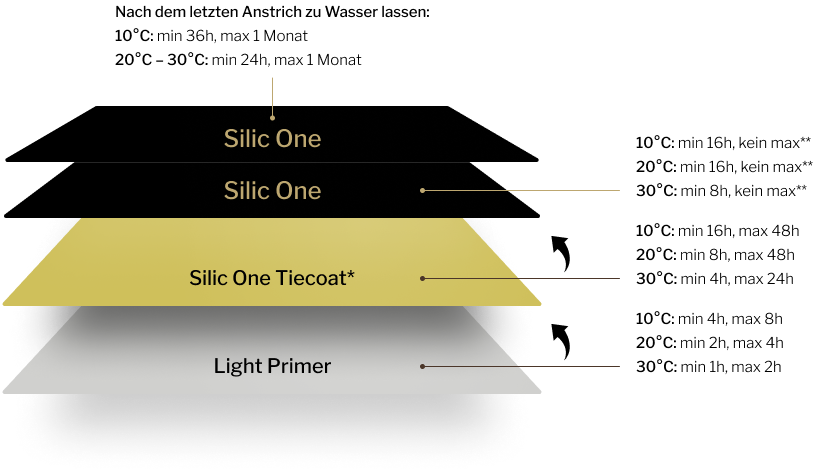 Nach dem letzten Anstrich zu Wasser lassen:
10°C: min 36h, max 1 Monat
20°C – 30°C: min 24h, max 1 Monat

Silic One

Silic One

10°C: min 16h, kein max**
20°C: min 16h, kein max**
30°C: min 8h, kein max**

Silic One Tiecoat*

10°C: min 16h, max 48h
20°C: min 8h, max 48h
30°C: min 4h, max 24h

Light Primer

10°C: min 4h, max 8h
20°C: min 2h, max 4h
30°C: min 1h, max 2h