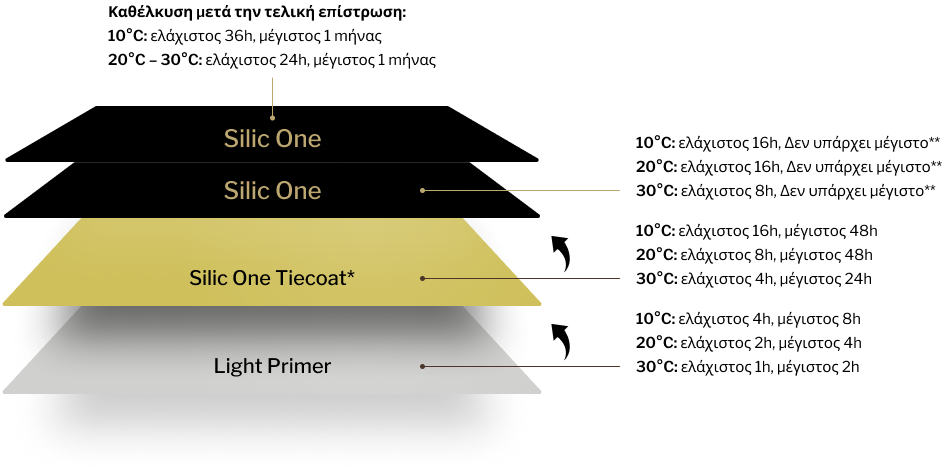 Καθέλκυση μετά την τελική επίστρωση:
10°C: ελάχιστος 36h, μέγιστος 1 μήνας
20°C – 30°C: ελάχιστος 24h, μέγιστος 1 μήνας

Silic One

Silic One

10°C: ελάχιστος 16h, Δεν υπάρχει μέγιστο**
20°C: ελάχιστος 16h, Δεν υπάρχει μέγιστο**
30°C: ελάχιστος 8h, Δεν υπάρχει μέγιστο**

Silic One Tiecoat*

10°C: ελάχιστος 16h, μέγιστος 48h
20°C: ελάχιστος 8h, μέγιστος 48h
30°C: ελάχιστος 4h, μέγιστος 24h

Light Primer

10°C: ελάχιστος 4h, μέγιστος 8h
20°C: ελάχιστος 2h, μέγιστος 4h
30°C: ελάχιστος 1h, μέγιστος 2h