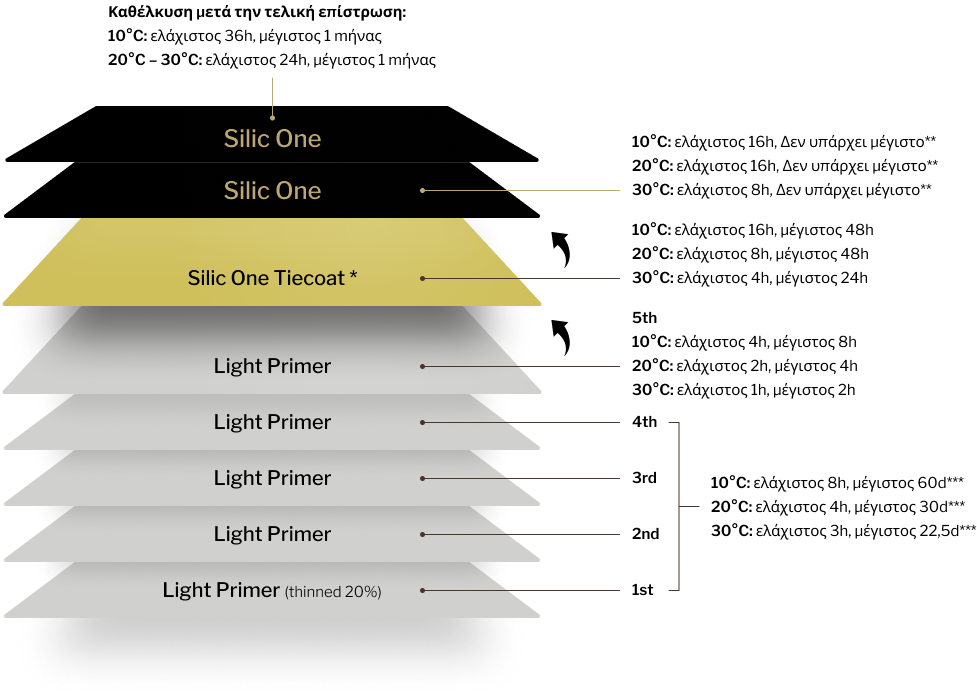 Καθέλκυση μετά την τελική επίστρωση:
10°C: ελάχιστος 36h, μέγιστος 1 μήνας
20°C – 30°C: ελάχιστος 24h, μέγιστος 1 μήνας

Silic One

Silic One

10°C: ελάχιστος 16h, Δεν υπάρχει μέγιστο**
20°C: ελάχιστος 16h, Δεν υπάρχει μέγιστο**
30°C: ελάχιστος 8h, Δεν υπάρχει μέγιστο**

Silic One Tiecoat *

10°C: ελάχιστος 16h, μέγιστος 48h
20°C: ελάχιστος 8h, μέγιστος 48h
30°C: ελάχιστος 4h, μέγιστος 24h

Light Primer

5th
10°C: ελάχιστος 4h, μέγιστος 8h
20°C: ελάχιστος 2h, μέγιστος 4h
30°C: ελάχιστος 1h, μέγιστος 2h

Light Primer

4th

Light Primer

3rd

Light Primer

2nd

Light Primer (thinned 20%)

1st

10°C: ελάχιστος 8h, μέγιστος 60d***
20°C: ελάχιστος 4h, μέγιστος 30d***
30°C: ελάχιστος 3h, μέγιστος 22,5d***