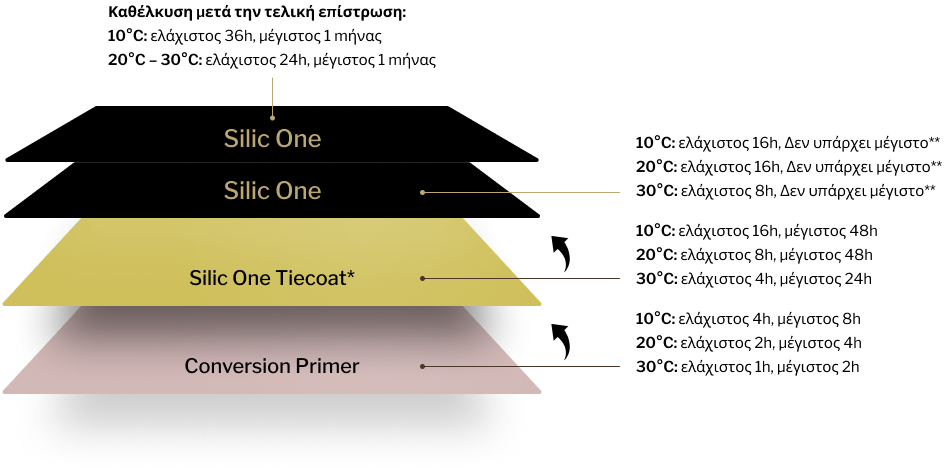 Καθέλκυση μετά την τελική επίστρωση:
10°C: ελάχιστος 36h, μέγιστος 1 μήνας
20°C – 30°C: ελάχιστος 24h, μέγιστος 1 μήνας

Silic One

Silic One

10°C: ελάχιστος 16h, Δεν υπάρχει μέγιστο**
20°C: ελάχιστος 16h, Δεν υπάρχει μέγιστο**
30°C: ελάχιστος 8h, Δεν υπάρχει μέγιστο**

Silic One Tiecoat*

10°C: ελάχιστος 16h, μέγιστος 48h
20°C: ελάχιστος 8h, μέγιστος 48h
30°C: ελάχιστος 4h, μέγιστος 24h

Conversion Primer

10°C: ελάχιστος 4h, μέγιστος 8h
20°C: ελάχιστος 2h, μέγιστος 4h
30°C: ελάχιστος 1h, μέγιστος 2h