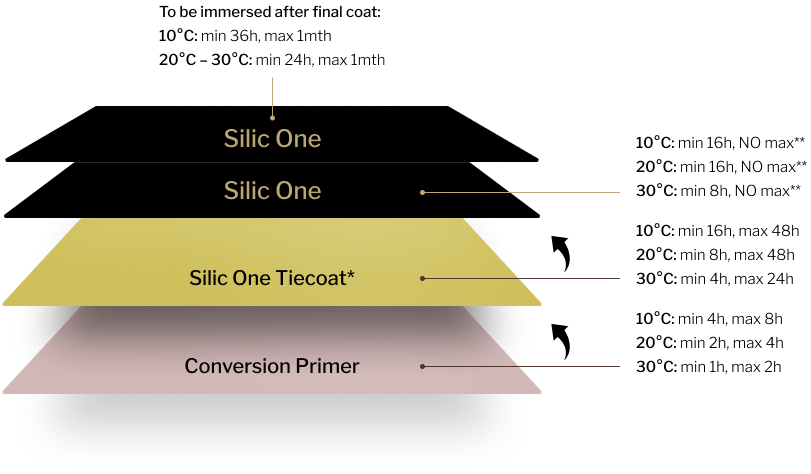 To be immersed after final coat:
10°C: min 36h, max 1mth
20°C – 30°C: min 24h, max 1mth

Silic One

Silic One

10°C: min 16h, NO max**
20°C: min 16h, NO max**
30°C: min 8h, NO max**

Silic One Tiecoat*

10°C: min 16h, max 48h
20°C: min 8h, max 48h
30°C: min 4h, max 24h

Conversion Primer

10°C: min 4h, max 8h
20°C: min 2h, max 4h
30°C: min 1h, max 2h