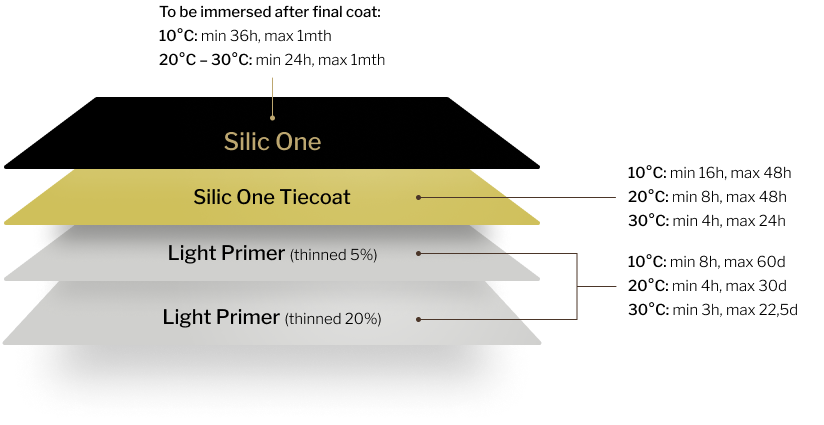 To be immersed after final coat:
10°C: min 36h, max 1mth
20°C – 30°C: min 24h, max 1mth

Silic One

Silic One Tiecoat

10°C: min 16h, max 48h
20°C: min 8h, max 48h
30°C: min 4h, max 24h

Light Primer (thinned 5%)

Light Primer (thinned 20%)

10°C: min 8h, max 60d
20°C: min 4h, max 30d
30°C: min 3h, max 22,5d