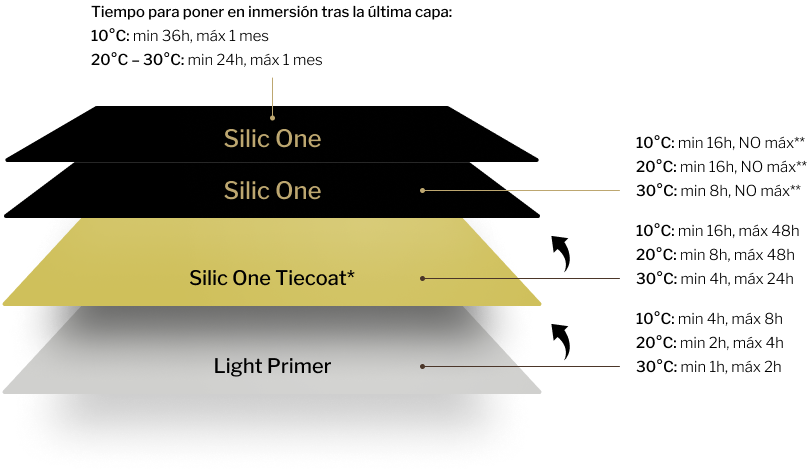 Tiempo para poner en inmersión tras la última capa:
10°C: min 36h, máx 1 mes
20°C – 30°C: min 24h, máx 1 mes

Silic One

Silic One

10°C: min 16h, NO máx**
20°C: min 16h, NO máx**
30°C: min 8h, NO máx**

Silic One Tiecoat*

10°C: min 16h, máx 48h
20°C: min 8h, máx 48h
30°C: min 4h, máx 24h

Light Primer

10°C: min 4h, máx 8h
20°C: min 2h, máx 4h
30°C: min 1h, máx 2h