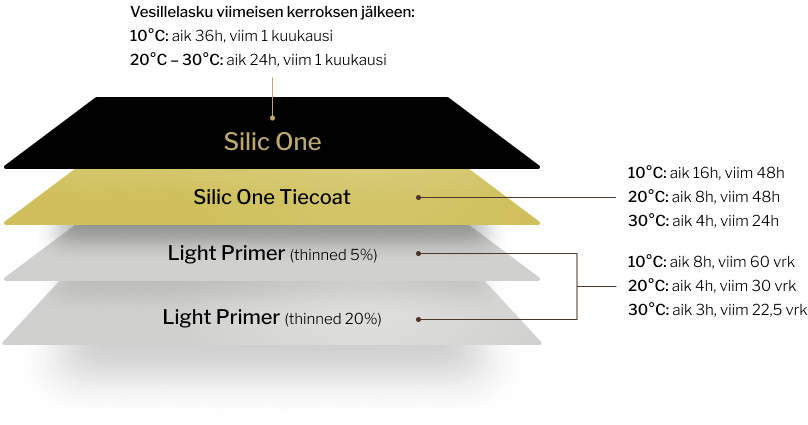 Vesillelasku viimeisen kerroksen jälkeen:
10°C: aik 36h, viim 1 kuukausi
20°C – 30°C: aik 24h, viim 1 kuukausi

Silic One

Silic One Tiecoat

10°C: aik 16h, viim 48h
20°C: aik 8h, viim 48h
30°C: aik 4h, viim 24h

Light Primer (thinned 5%)

Light Primer (thinned 20%)

10°C: aik 8h, viim 60 vrk
20°C: aik 4h, viim 30 vrk
30°C: aik 3h, viim 22,5 vrk