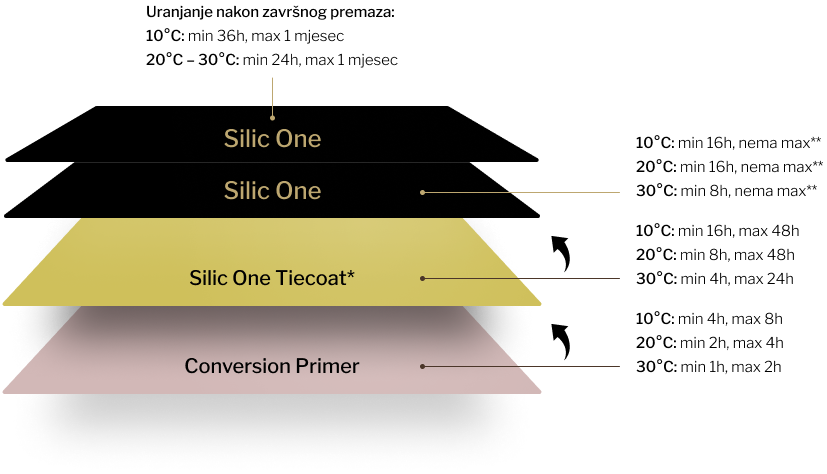 Uranjanje nakon završnog premaza:
10°C: min 36h, max 1 mjesec
20°C – 30°C: min 24h, max 1 mjesec

Silic One

Silic One

10°C: min 16h, nema max**
20°C: min 16h, nema max**
30°C: min 8h, nema max**

Silic One Tiecoat*

10°C: min 16h, max 48h
20°C: min 8h, max 48h
30°C: min 4h, max 24h

Conversion Primer

10°C: min 4h, max 8h
20°C: min 2h, max 4h
30°C: min 1h, max 2h